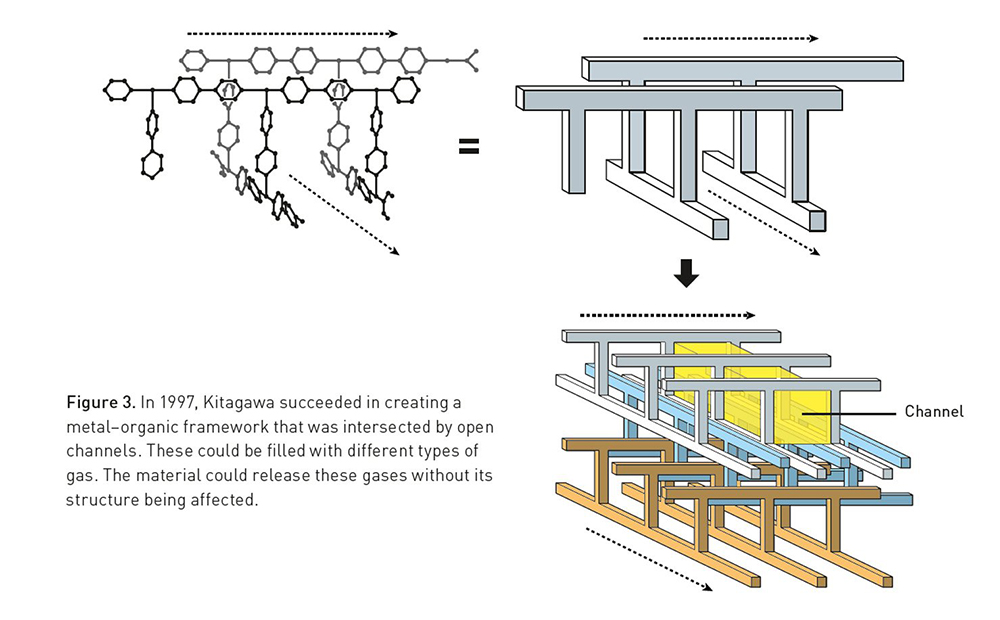 =

Channel

Figure 3. In 1997, Kitagawa succeeded in creating a metal–organic framework that was intersected by open channels. These could be filled with different types of gas. The material could release these gases without its structure being affected.